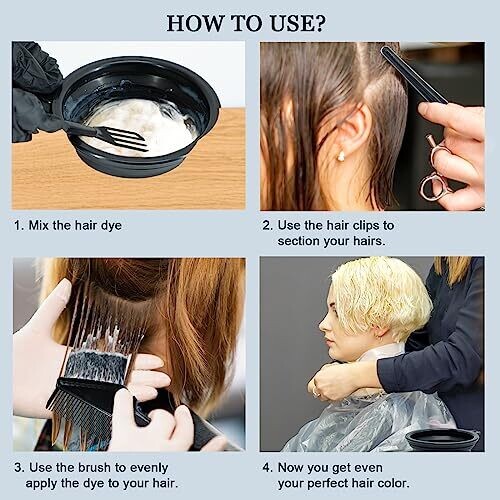 HOW TO USE?

1. Mix the hair dye

2. Use the hair clips to section your hairs.

3. Use the brush to evenly apply the dye to your hair.

4. Now you get even your perfect hair color.