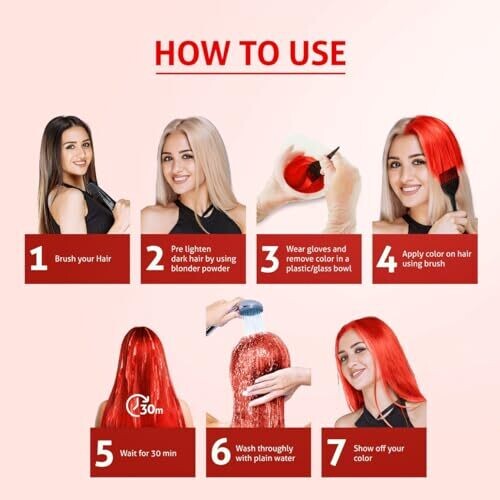 HOW TO USE

1 Brush your Hair

2 Pre lighten dark hair by using blonder powder

3 Wear gloves and remove color in a plastic/glass bowl

4 Apply color on hair using brush

30m

5 Wait for 30 min

6 Wash throughly with plain water

7 Show off your color