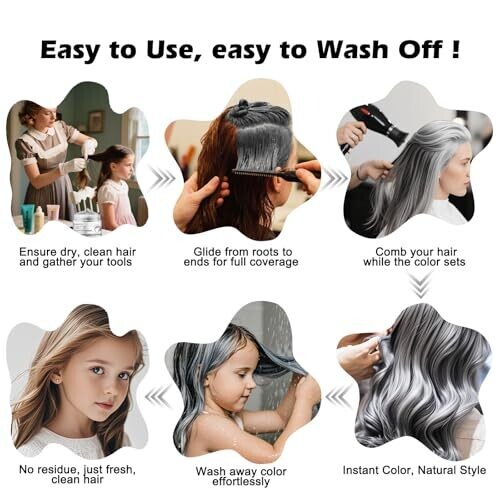 Easy to Use, easy to Wash Off !

Ensure dry, clean hair and gather your tools

Glide from roots to ends for full coverage

Comb your hair while the color sets

Instant Color, Natural Style

Wash away color effortlessly

No residue, just fresh, clean hair